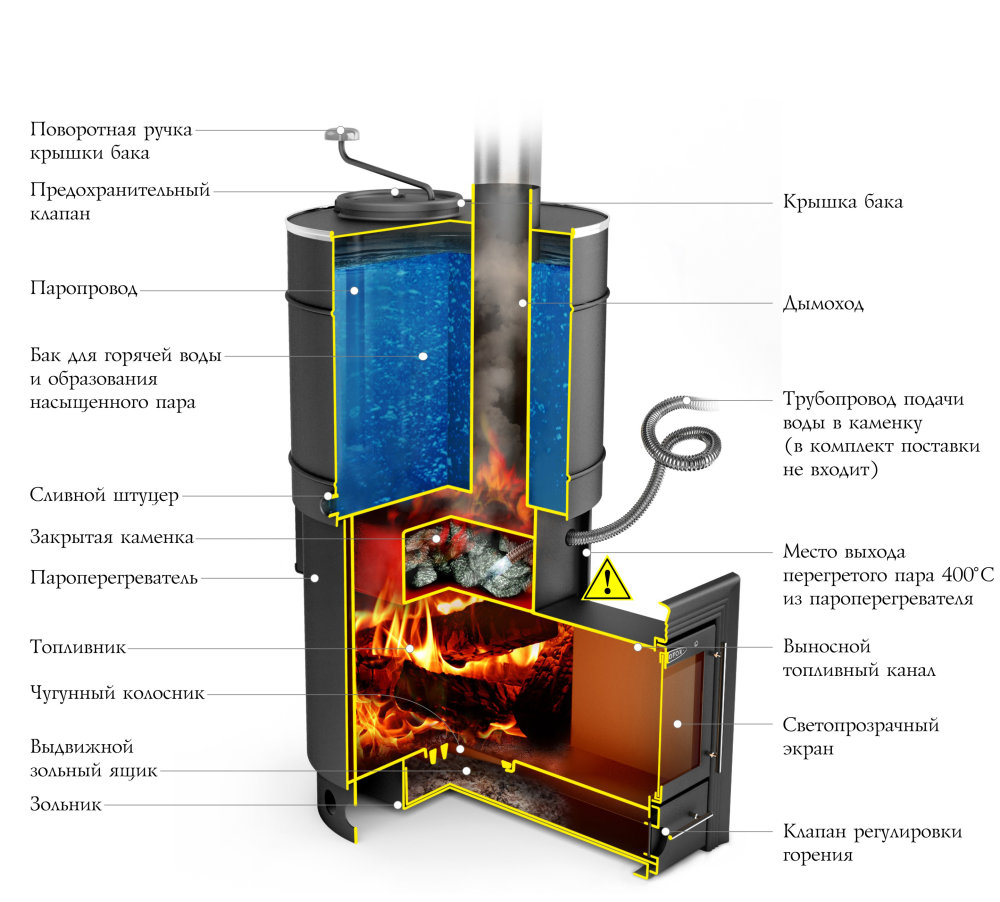 Поворотная ручка крышки бака

Предохранительный клапан

Паропровод

Бак для горячей воды и образования насыщенного пара

Сливной штуцер

Закрытая каменка

Пароперегреватель

Топливник

Чугунный колосник

Выдвижной зольный ящик

Зольник

Крышка бака

Дымоход

Трубопровод подачи воды в каменку (в комплект поставки не входит)

Место выхода перегретого пара 400°C из пароперегревателя

Выносной топливный канал

Светопрозрачный экран

Клапан регулировки горения